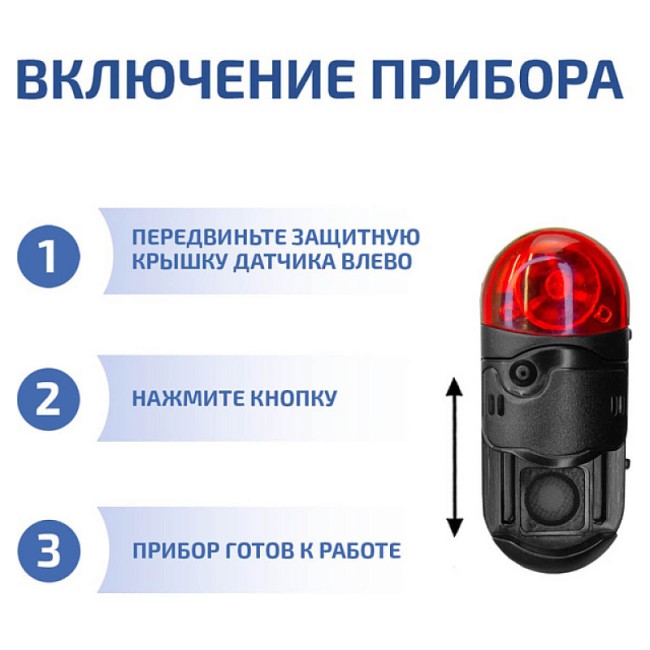 ВКЛЮЧЕНИЕ ПРИБОРА

1
ПЕРЕДВИНЬТЕ ЗАЩИТНУЮ КРЫШКУ ДАТЧИКА ВЛЕВО

2
НАЖМИТЕ КНОПКУ

3
ПРИБОР ГОТОВ К РАБОТЕ